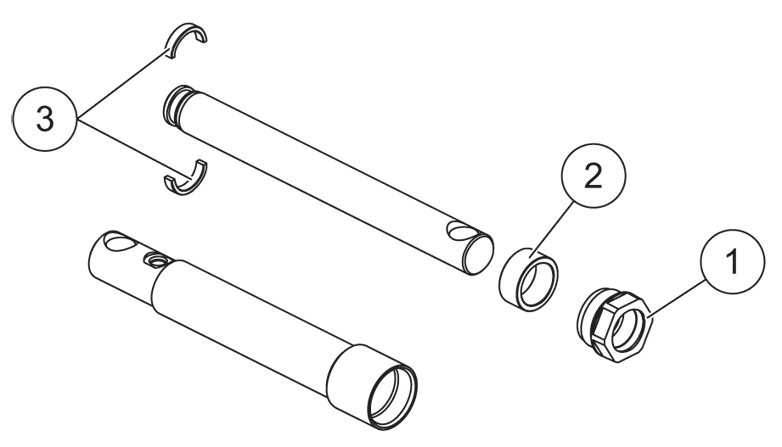 3
2
1