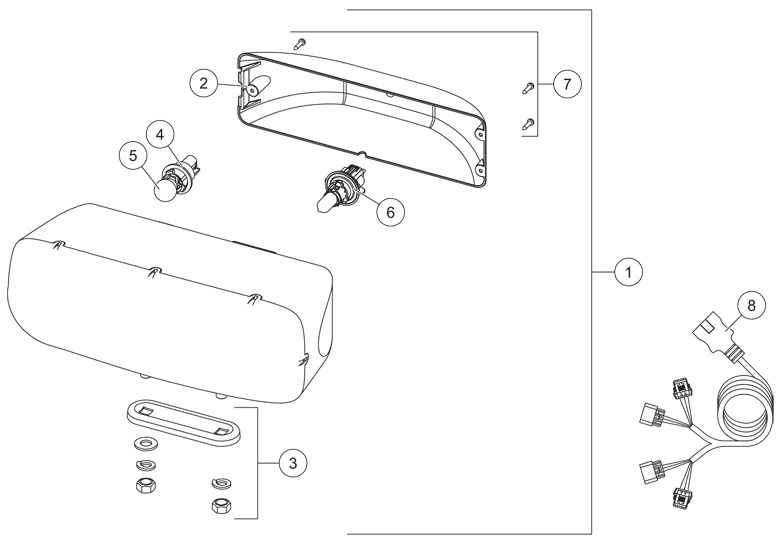 2
7
4
5
6
1
8
3