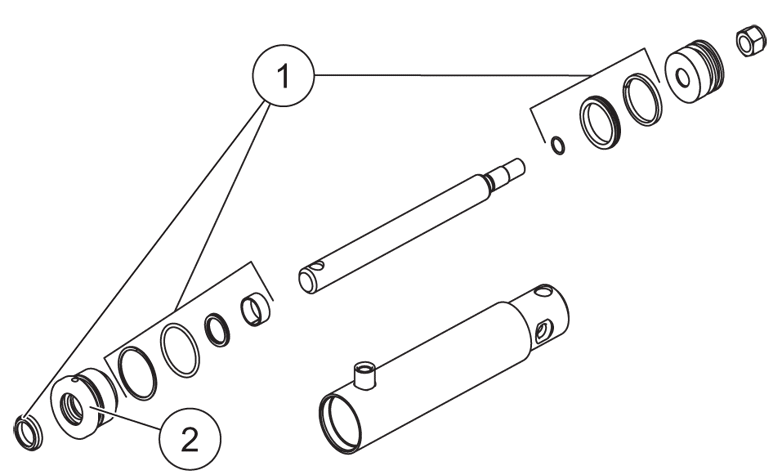 1

2