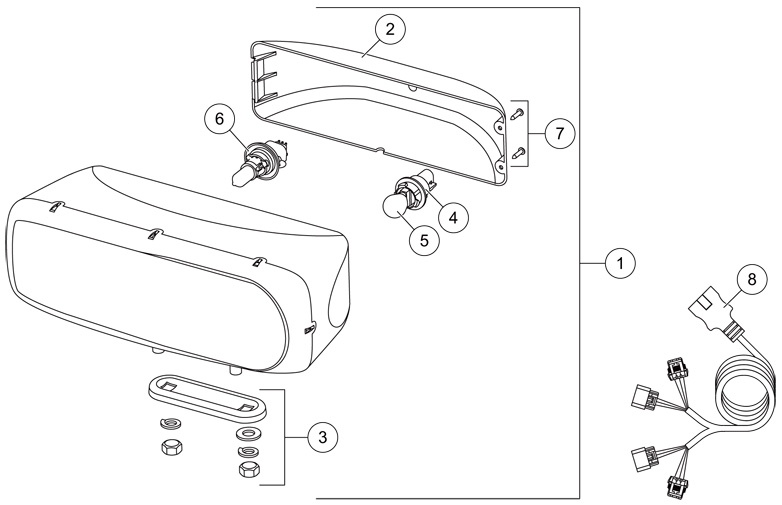 2
6
7
4
5
1
8
3