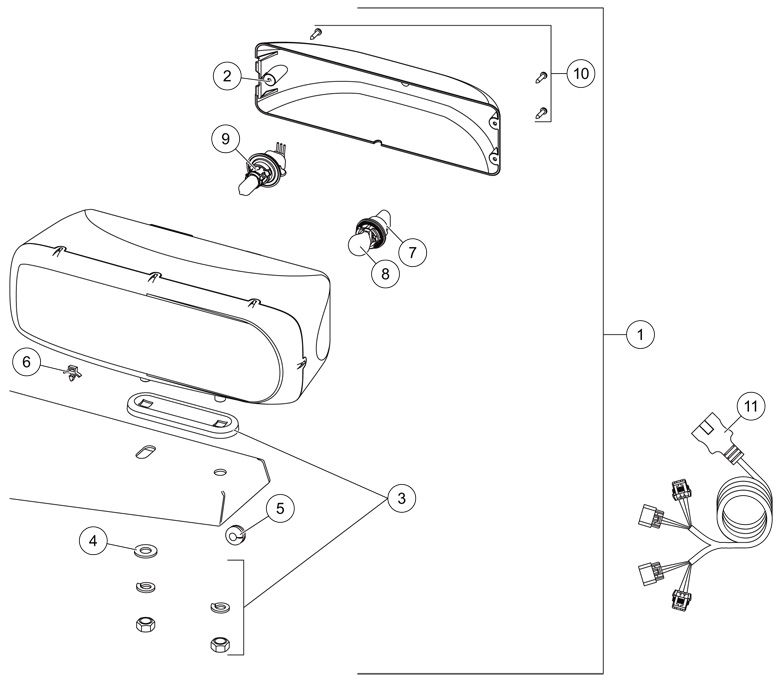 10
2
9
7
8
1
6
11
3
5
4