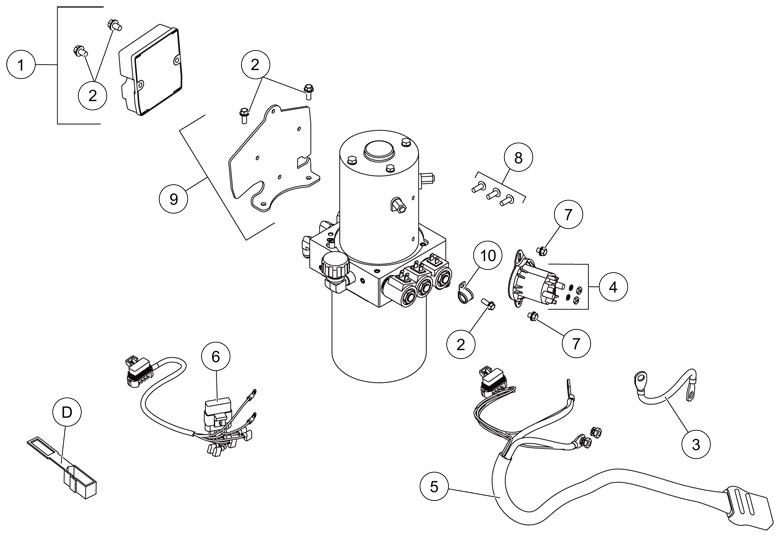 1
2
2
9
8
7
10
4
2
7
6
D
3
5