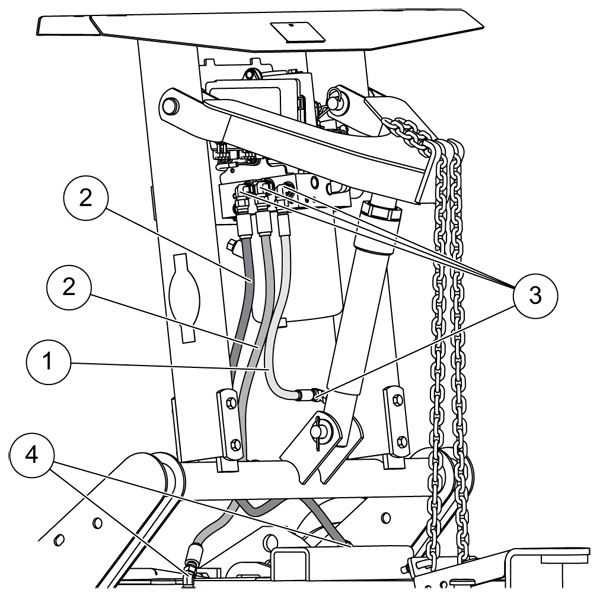 2
2
1
3
4